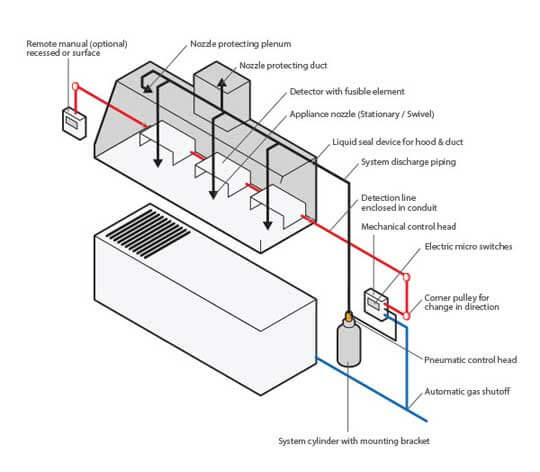 Remote manual (optional) recessed or surface

Nozzle protecting plenum

Nozzle protecting duct

Detector with fusible element

Appliance nozzle (Stationary / Swivel)

Liquid seal device for hood & duct

System discharge piping

Detection line enclosed in conduit

Mechanical control head

Electric micro switches

Corner pulley for change in direction

Pneumatic control head

Automatic gas shutoff

System cylinder with mounting bracket